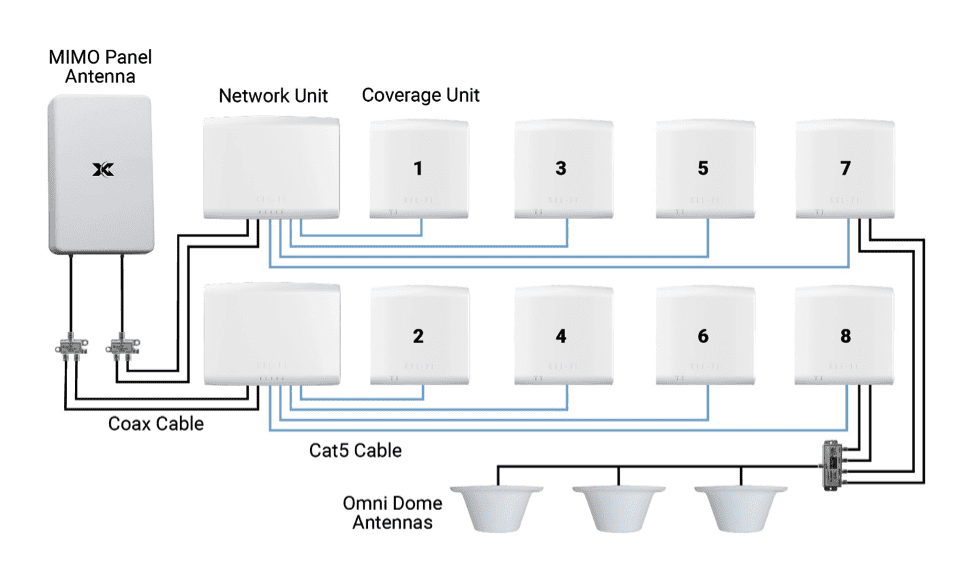 MIMO Panel Antenna

Network Unit

Coverage Unit

1

3

5

7

2

4

6

8

Coax Cable

Cat5 Cable

Omni Dome Antennas