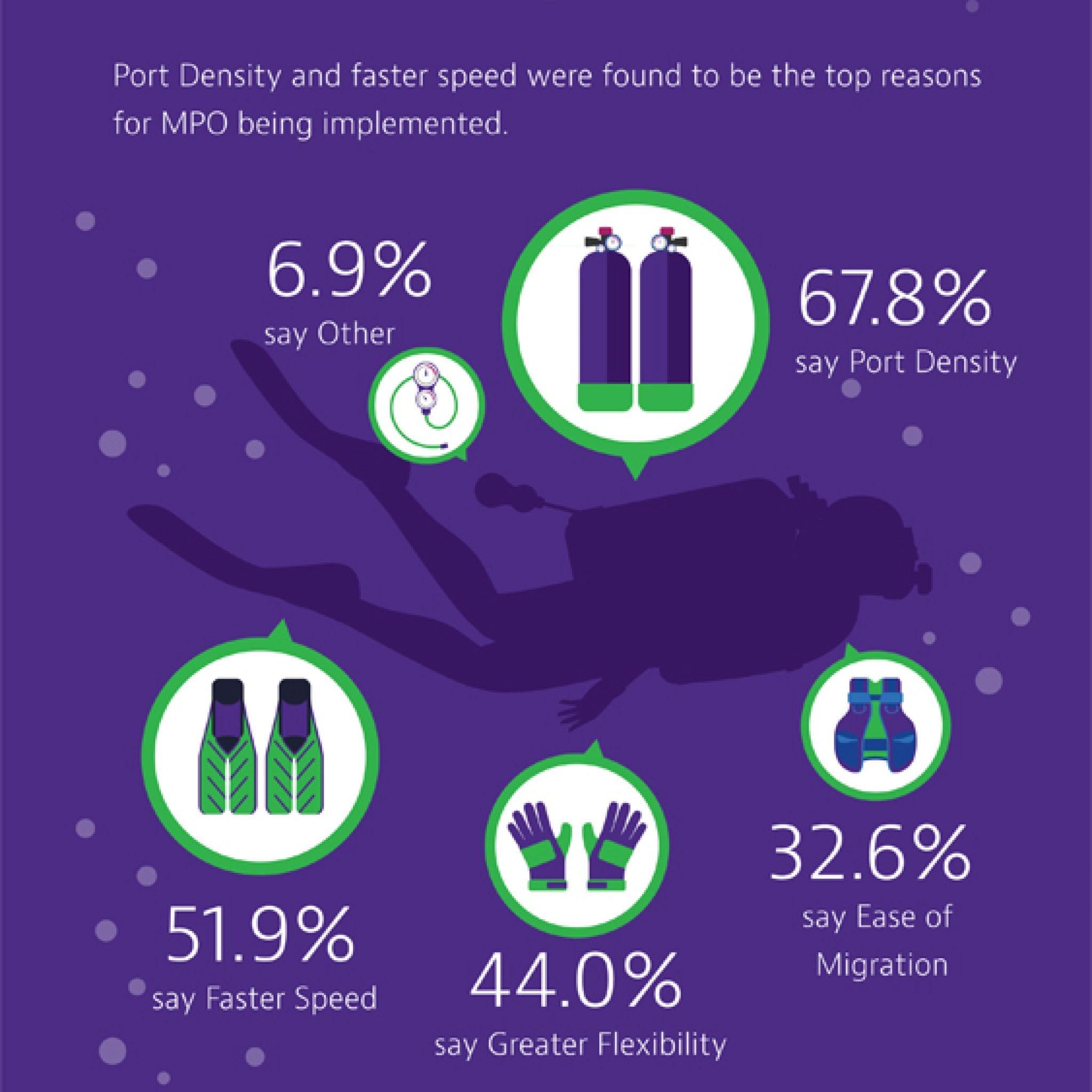 Port Density and faster speed were found to be the top reasons for MPO being implemented.

6.9%
say Other

67.8%
say Port Density

51.9%
say Faster Speed

44.0%
say Greater Flexibility

32.6%
say Ease of Migration