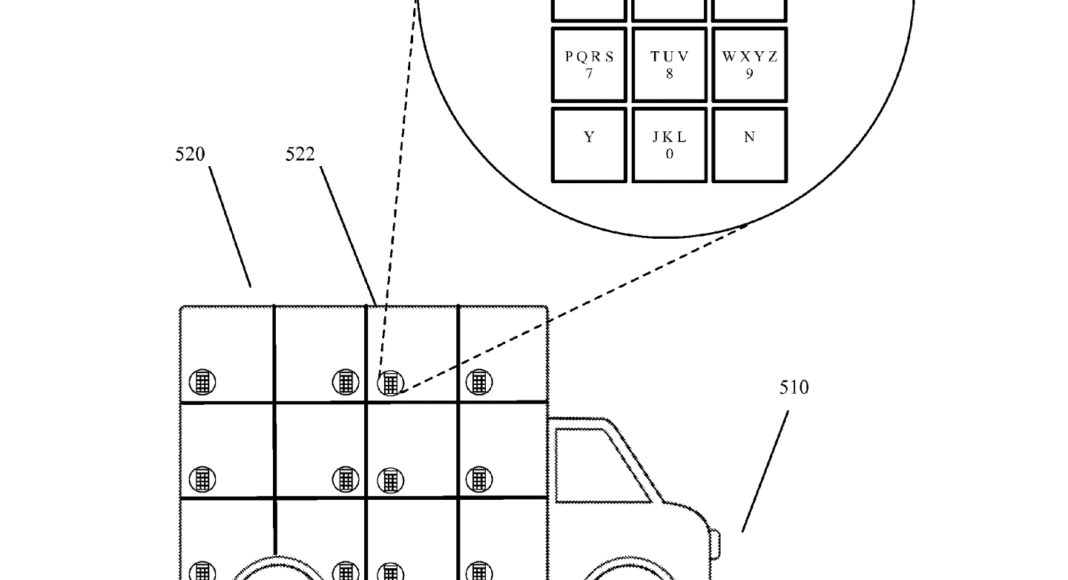 PQRS
7

TUV
8

WXYZ
9

Y

JKL
0

N

520

522

510